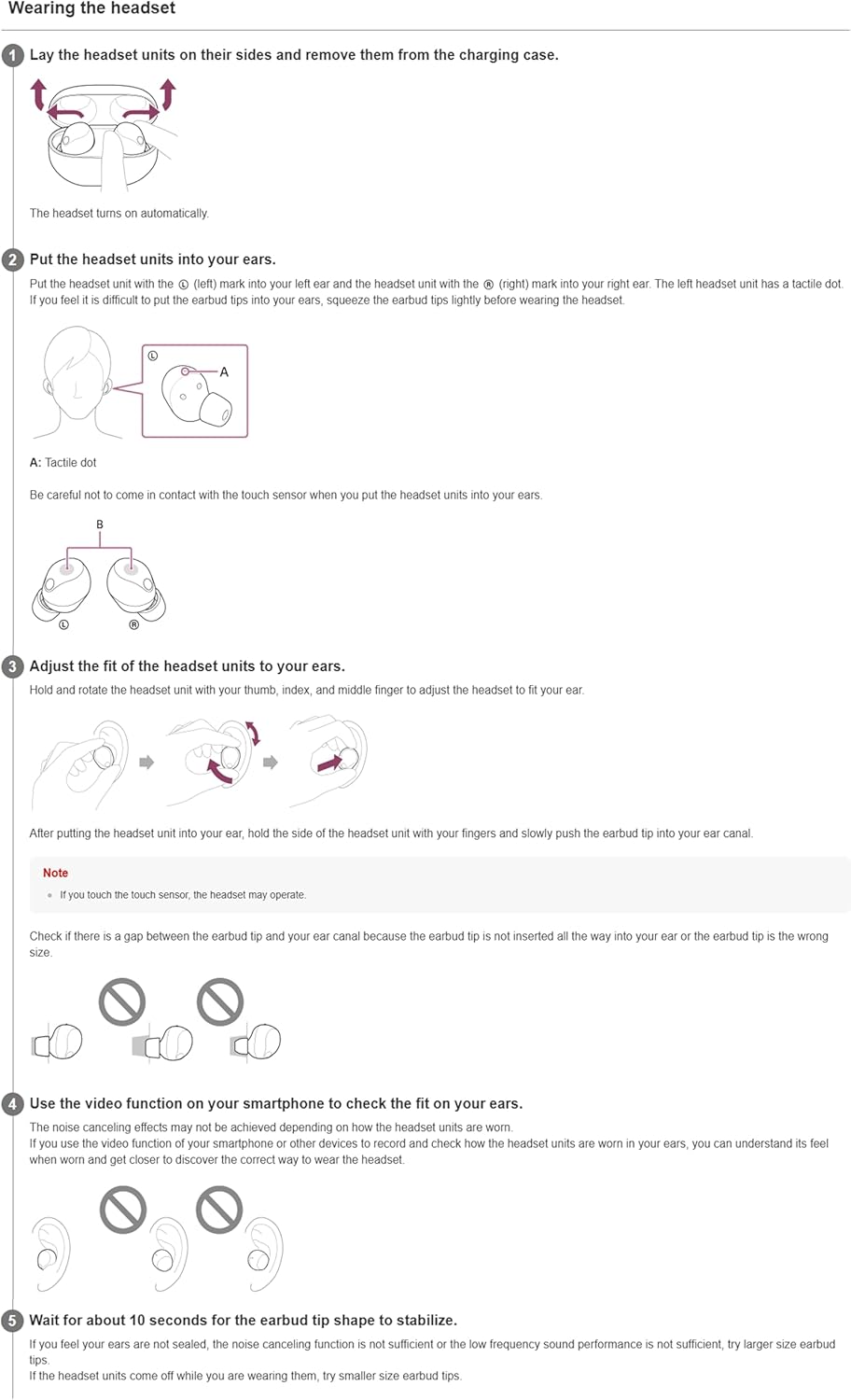 Wearing the headset

1 Lay the headset units on their sides and remove them from the charging case.

The headset turns on automatically.

2 Put the headset units into your ears.

Put the headset unit with the Ⓛ (left) mark into your left ear and the headset unit with the Ⓡ (right) mark into your right ear. The left headset unit has a tactile dot. If you feel it is difficult to put the earbud tips into your ears, squeeze the earbud tips lightly before wearing the headset.

Ⓛ
A

A: Tactile dot

Be careful not to come in contact with the touch sensor when you put the headset units into your ears.

B
Ⓛ Ⓡ

3 Adjust the fit of the headset units to your ears.

Hold and rotate the headset unit with your thumb, index, and middle finger to adjust the headset to fit your ear.

After putting the headset unit into your ear, hold the side of the headset unit with your fingers and slowly push the earbud tip into your ear canal.

Note
If you touch the touch sensor, the headset may operate.

Check if there is a gap between the earbud tip and your ear canal because the earbud tip is not inserted all the way into your ear or the earbud tip is the wrong size.

4 Use the video function on your smartphone to check the fit on your ears.

The noise canceling effects may not be achieved depending on how the headset units are worn.
If you use the video function of your smartphone or other devices to record and check how the headset units are worn in your ears, you can understand its feel when worn and get closer to discover the correct way to wear the headset.

5 Wait for about 10 seconds for the earbud tip shape to stabilize.

If you feel your ears are not sealed, the noise canceling function is not sufficient or the low frequency sound performance is not sufficient, try larger size earbud tips.
If the headset units come off while you are wearing them, try smaller size earbud tips.