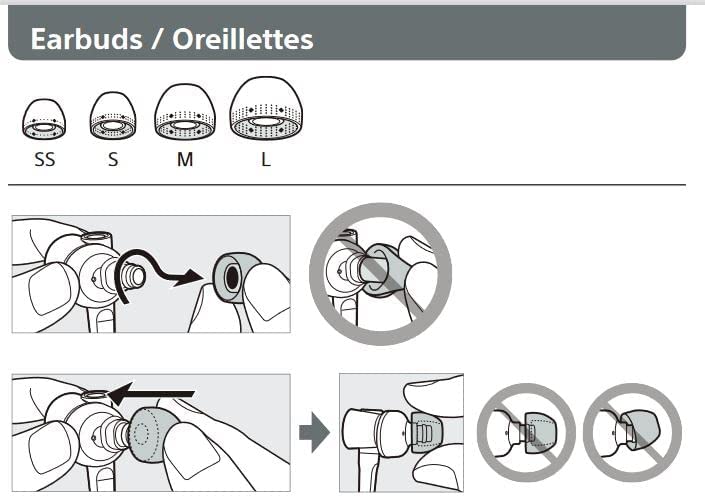 Earbuds / Oreillettes

SS S M L